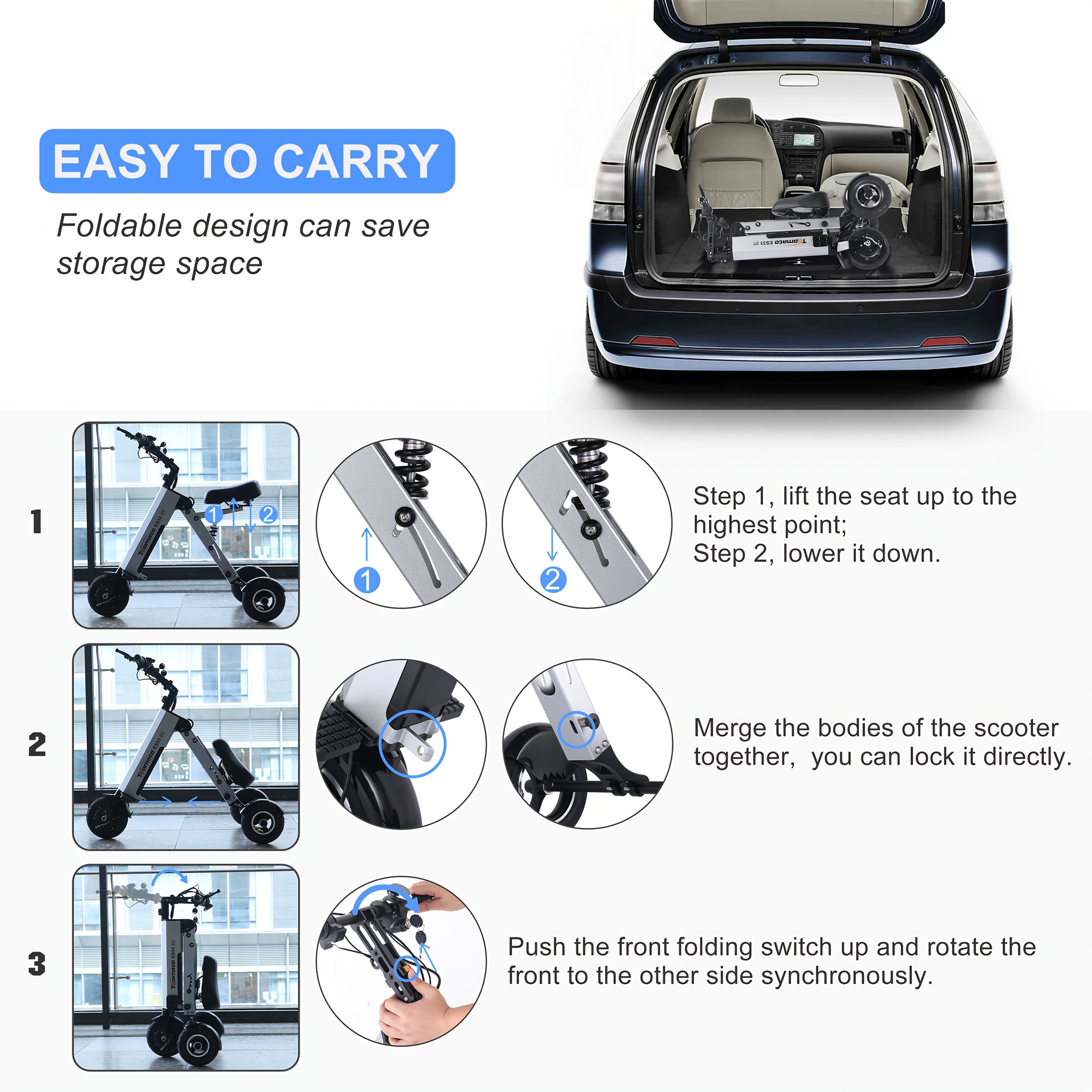 EASY TO CARRY

Foldable design can save storage space

Topmaco ES33

1

Topmaco ES33

1 2

1

2

Step 1, lift the seat up to the highest point;
Step 2, lower it down.

2

Topmaco ES33

Merge the bodies of the scooter together,  you can lock it directly.

3

Topmaco ES33

Push the front folding switch up and rotate the front to the other side synchronously.