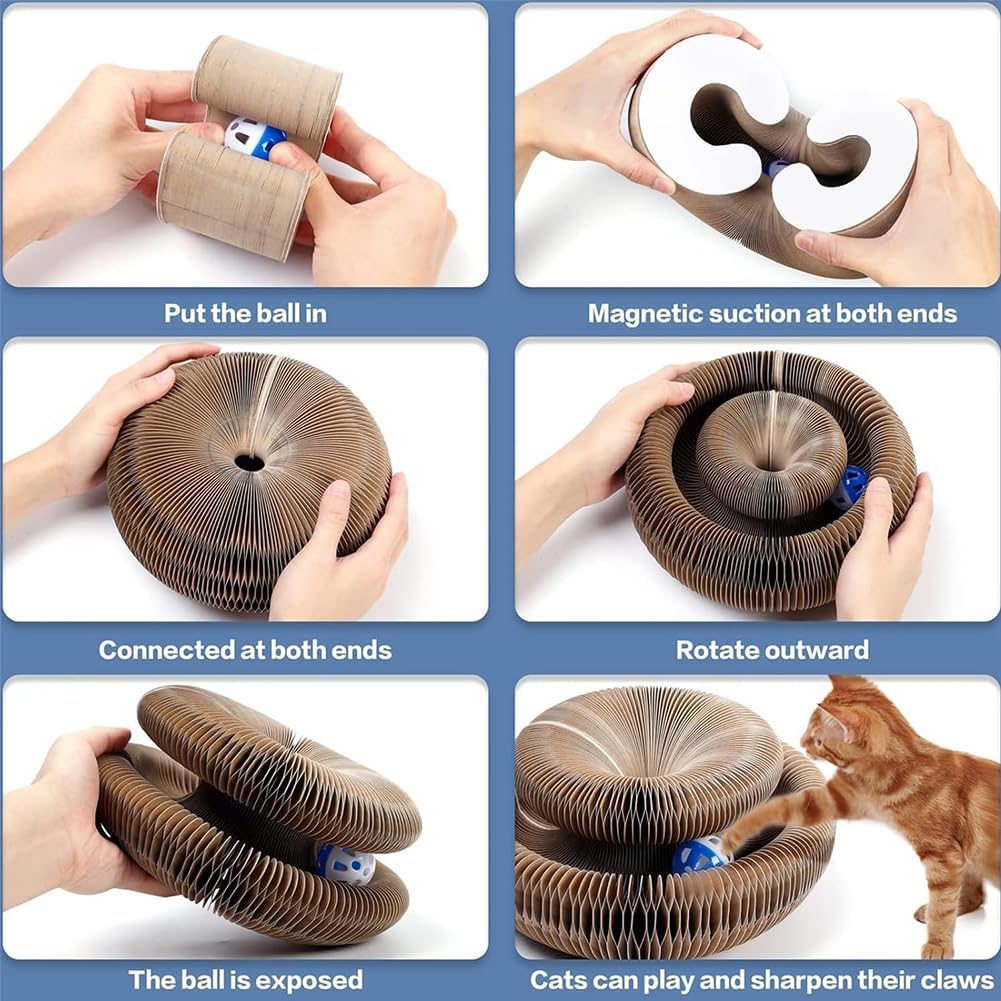 Put the ball in

Magnetic suction at both ends

Connected at both ends

Rotate outward

The ball is exposed

Cats can play and sharpen their claws