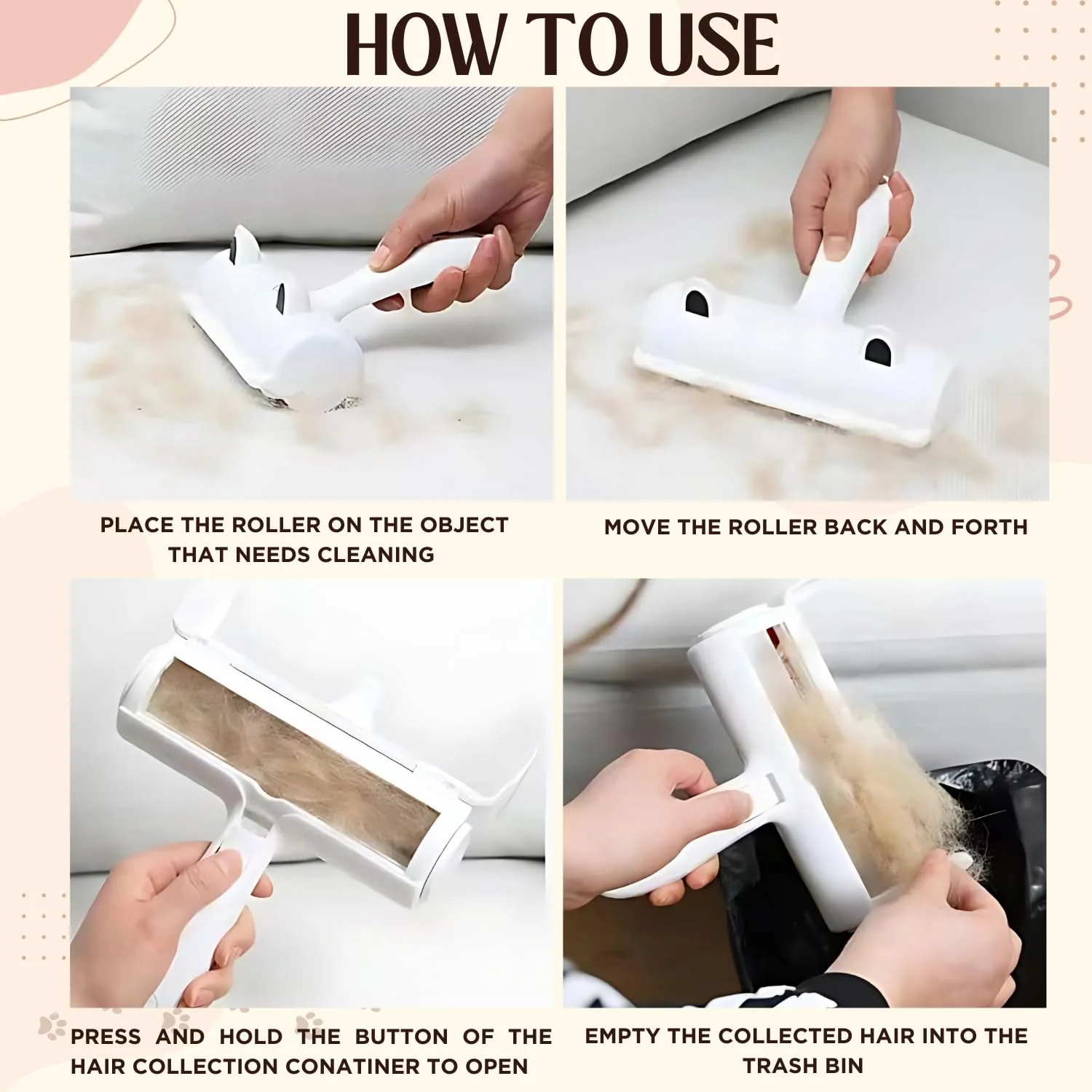 HOW TO USE

PLACE THE ROLLER ON THE OBJECT THAT NEEDS CLEANING

MOVE THE ROLLER BACK AND FORTH

PRESS AND HOLD THE BUTTON OF THE HAIR COLLECTION CONATINER TO OPEN

EMPTY THE COLLECTED HAIR INTO THE TRASH BIN