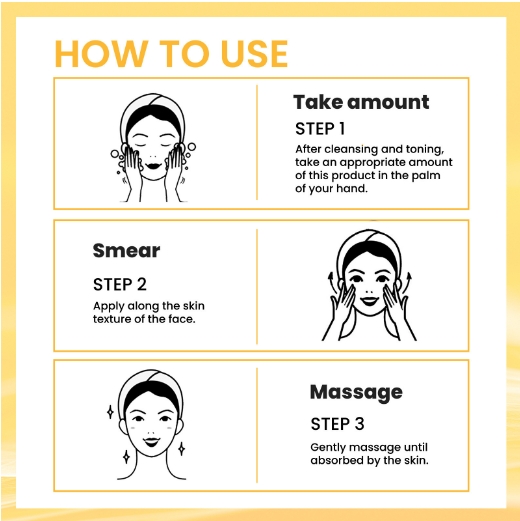 HOW TO USE

Take amount

STEP 1

After cleansing and toning, take an appropriate amount of this product in the palm of your hand.

Smear

STEP 2

Apply along the skin texture of the face.

Massage

STEP 3

Gently massage until absorbed by the skin.