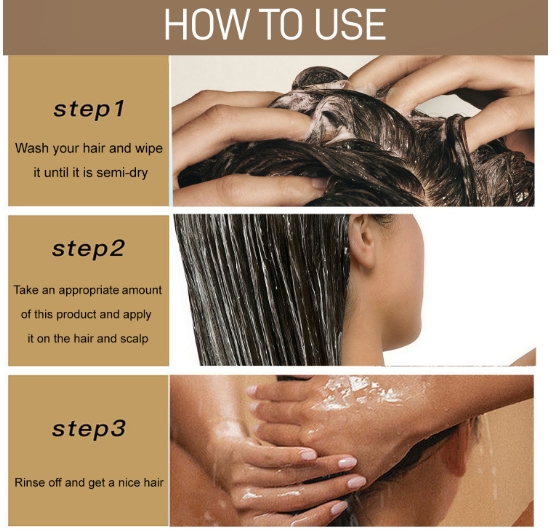 HOW TO USE

step1

Wash your hair and wipe it until it is semi-dry

step2

Take an appropriate amount of this product and apply it on the hair and scalp

step3

Rinse off and get a nice hair