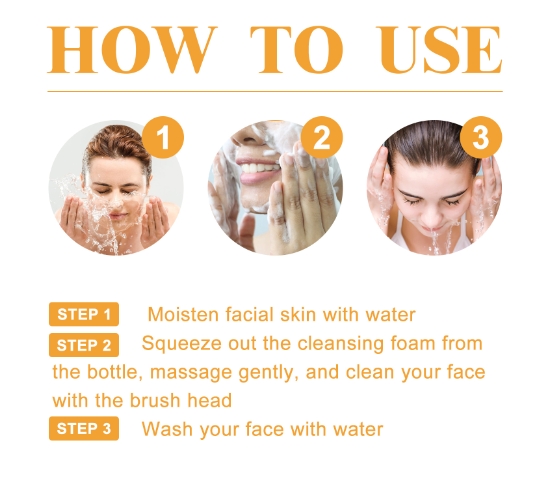 HOW TO USE

1

2

3

STEP 1 Moisten facial skin with water

STEP 2 Squeeze out the cleansing foam from the bottle, massage gently, and clean your face with the brush head

STEP 3 Wash your face with water