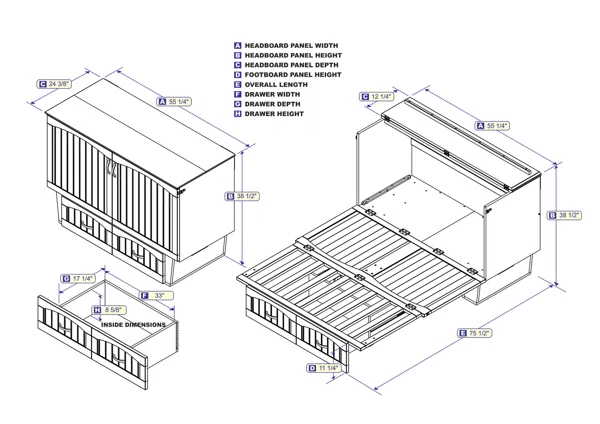 A HEADBOARD PANEL WIDTH
B HEADBOARD PANEL HEIGHT
C HEADBOARD PANEL DEPTH
D FOOTBOARD PANEL HEIGHT
E OVERALL LENGTH
F DRAWER WIDTH
G DRAWER DEPTH
H DRAWER HEIGHT

C 24 3/8"
A 55 1/4"
B 38 1/2"

G 17 1/4"
F 33"
H 8 5/8"
INSIDE DIMENSIONS

C 12 1/4"
A 55 1/4"
B 38 1/2"
E 75 1/2"
D 11 1/4"