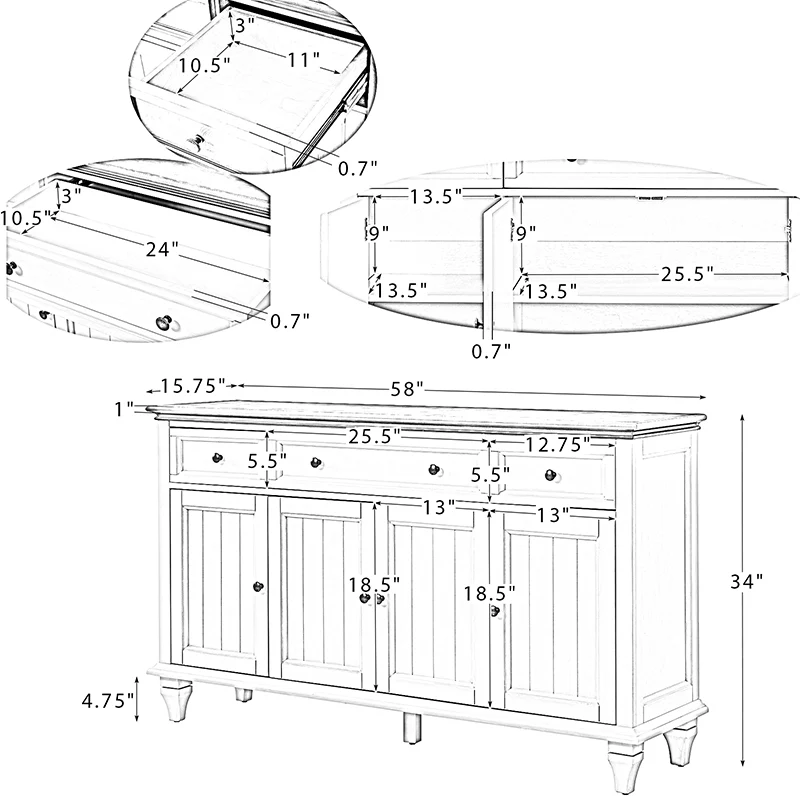 3"
10.5"
11"
0.7"
3"
10.5"
24"
0.7"
13.5"
9"
9"
13.5"
13.5"
25.5"
0.7"
15.75"
58"
1"
25.5"
12.75"
5.5"
5.5"
13"
13"
18.5"
18.5"
34"
4.75"