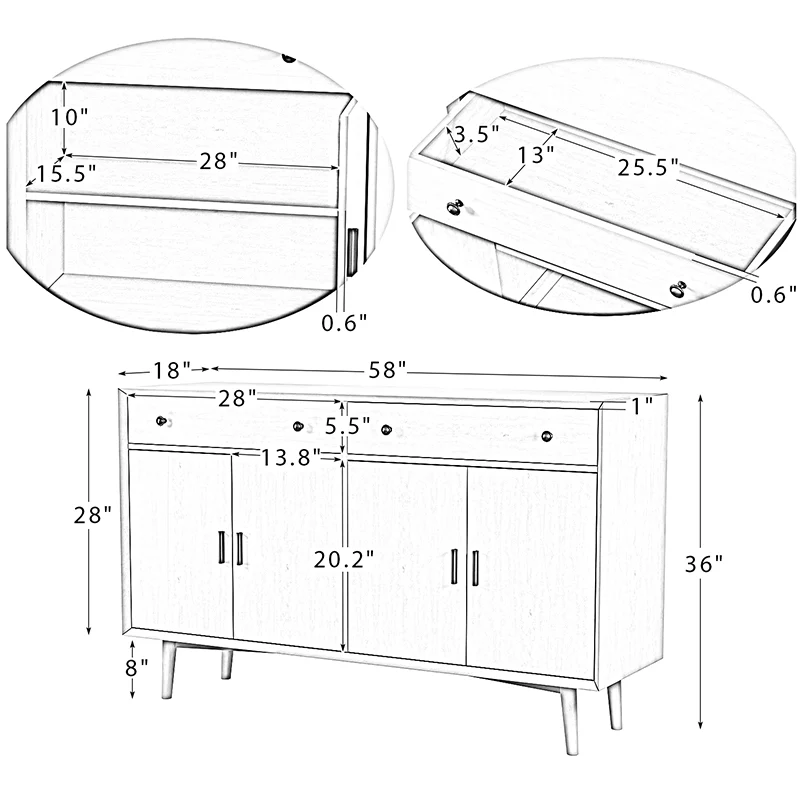 10"
15.5"
28"
0.6"
3.5"
13"
25.5"
0.6"
18"
58"
28"
1"
5.5"
13.8"
28"
20.2"
36"
8"